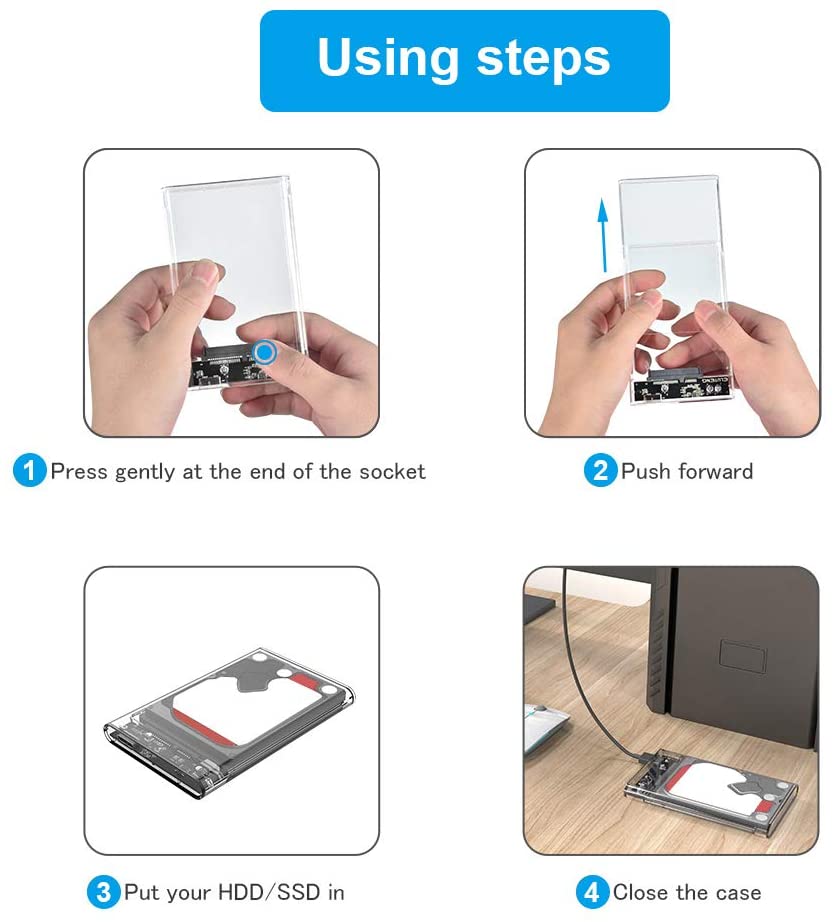 Using steps

1 Press gently at the end of the socket

2 Push forward

3 Put your HDD/SSD in

4 Close the case