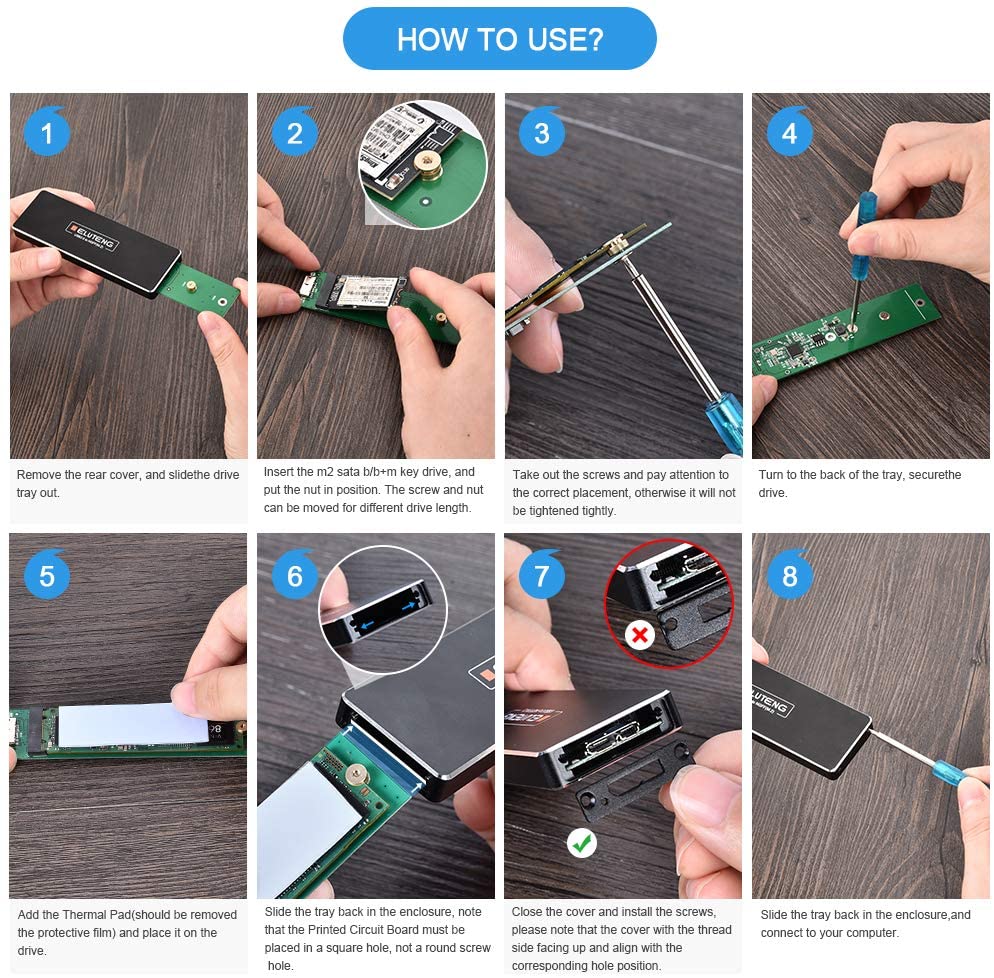 HOW TO USE?

1

ELUTENG

Remove the rear cover, and slidethe drive tray out.

2

Insert the m2 sata b/b+m key drive, and put the nut in position. The screw and nut can be moved for different drive length.

3

Take out the screws and pay attention to the correct placement, otherwise it will not be tightened tightly.

4

Turn to the back of the tray, securethe drive.

5

Add the Thermal Pad(should be removed the protective film) and place it on the drive.

6

Slide the tray back in the enclosure, note that the Printed Circuit Board must be placed in a square hole, not a round screw hole.

7

Close the cover and install the screws, please note that the cover with the thread side facing up and align with the corresponding hole position.

8

ELUTENG

Slide the tray back in the enclosure,and connect to your computer.